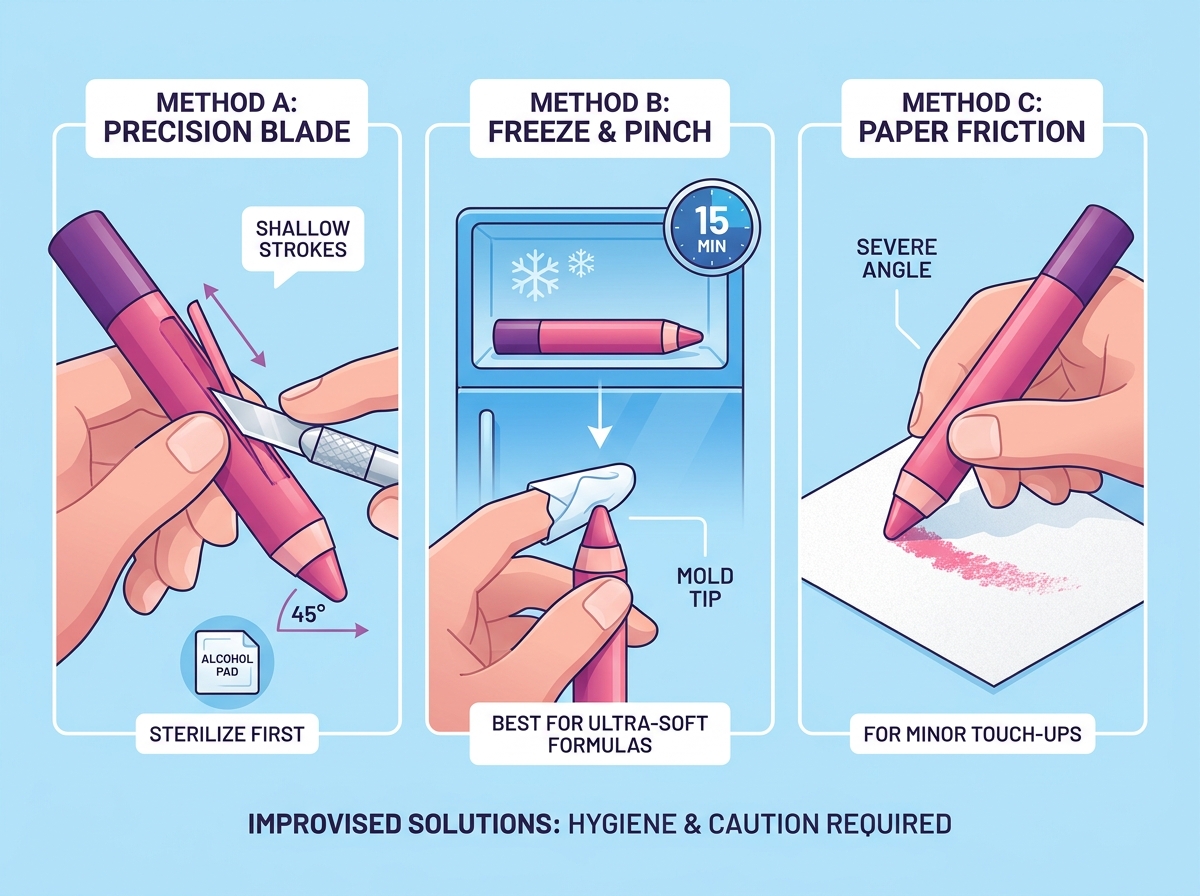 METHOD A:
PRECISION BLADE

SHALLOW STROKES

45°

ALCOHOL PAD

STERILIZE FIRST

METHOD B:
FREEZE & PINCH

15 MIN

MOLD TIP

BEST FOR ULTRA-SOFT FORMULAS

METHOD C:
PAPER FRICTION

SEVERE ANGLE

FOR MINOR TOUCH-UPS

IMPROVISED SOLUTIONS: HYGIENE & CAUTION REQUIRED